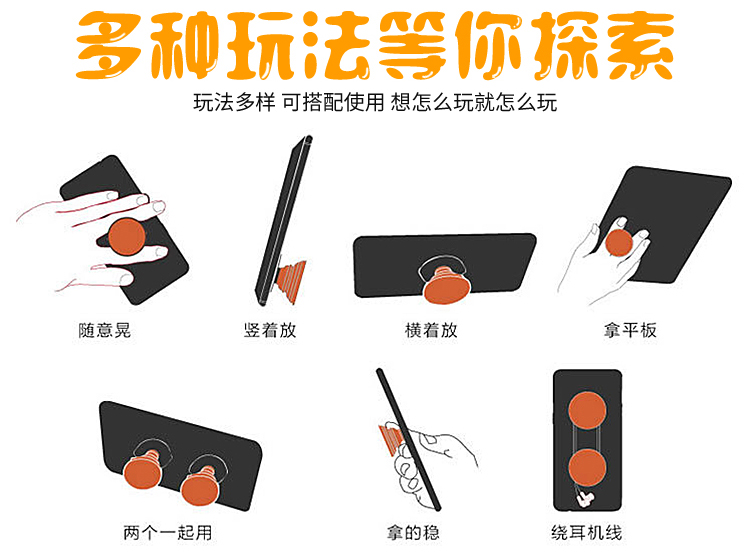 多种玩法等你探索

玩法多样 可搭配使用 想怎么玩就怎么玩

随意晃

竖着放

横着放

拿平板

两个一起用

拿的稳

绕耳机线